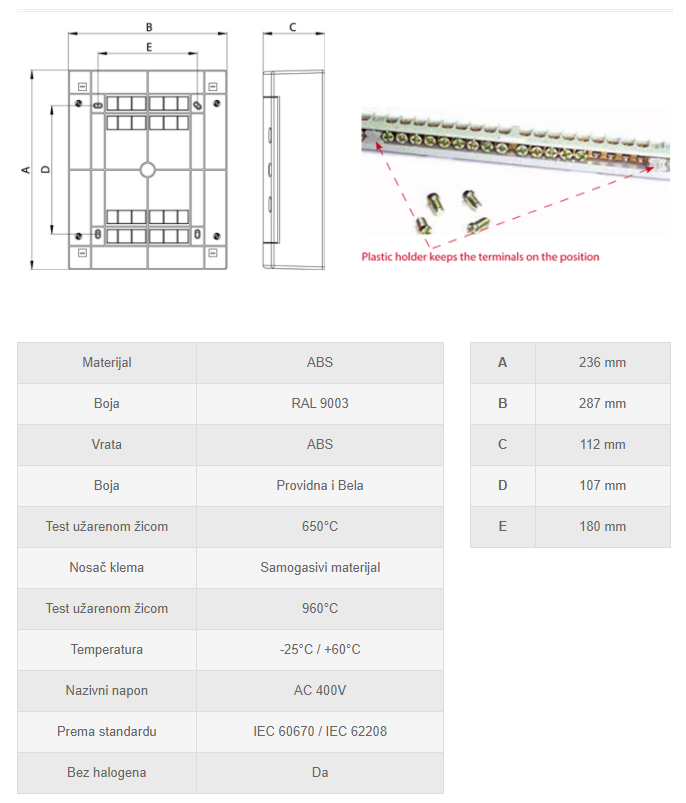 B

E

C

A

D

Plastic holder keeps the terminals on the position

| Materijal | ABS |
|---|---|
| Boja | RAL 9003 |
| Vrata | ABS |
| Boja | Providna i Bela |
| Test užarenom žicom | 650°C |
| Nosač klema | Samogasivi materijal |
| Test užarenom žicom | 960°C |
| Temperatura | -25°C / +60°C |
| Nazivni napon | AC 400V |
| Prema standardu | IEC 60670 / IEC 62208 |
| Bez halogena | Da |

| A | 236 mm |
|---|---|
| B | 287 mm |
| C | 112 mm |
| D | 107 mm |
| E | 180 mm |