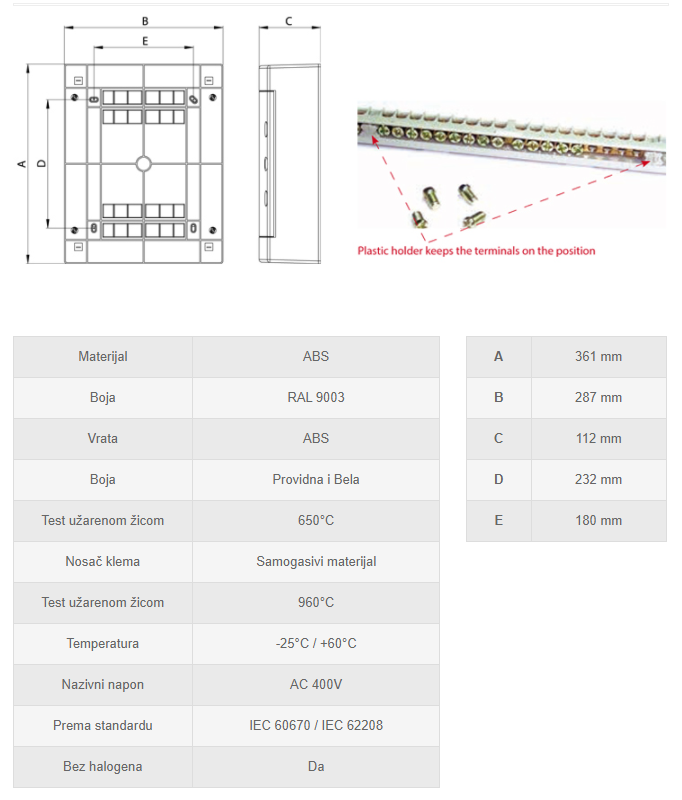 B

E

C

A

D

Plastic holder keeps the terminals on the position

| Materijal | ABS |
|---|---|
| Boja | RAL 9003 |
| Vrata | ABS |
| Boja | Providna i Bela |
| Test užarenom žicom | 650°C |
| Nosač klema | Samogasivi materijal |
| Test užarenom žicom | 960°C |
| Temperatura | -25°C / +60°C |
| Nazivni napon | AC 400V |
| Prema standardu | IEC 60670 / IEC 62208 |
| Bez halogena | Da |

| A | 361 mm |
|---|---|
| B | 287 mm |
| C | 112 mm |
| D | 232 mm |
| E | 180 mm |